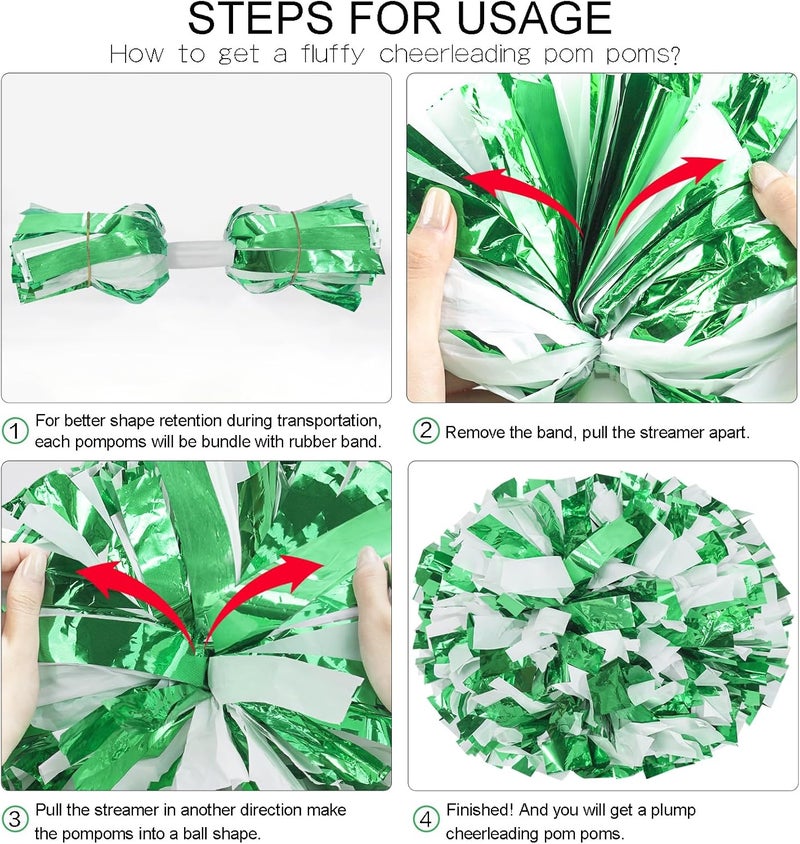 STEPS FOR USAGE

How to get a fluffy cheerleading pom poms?

1 For better shape retention during transportation, each pompoms will be bundle with rubber band.

2 Remove the band, pull the streamer apart.

3 Pull the streamer in another direction make the pompoms into a ball shape.

4 Finished! And you will get a plump cheerleading pom poms.